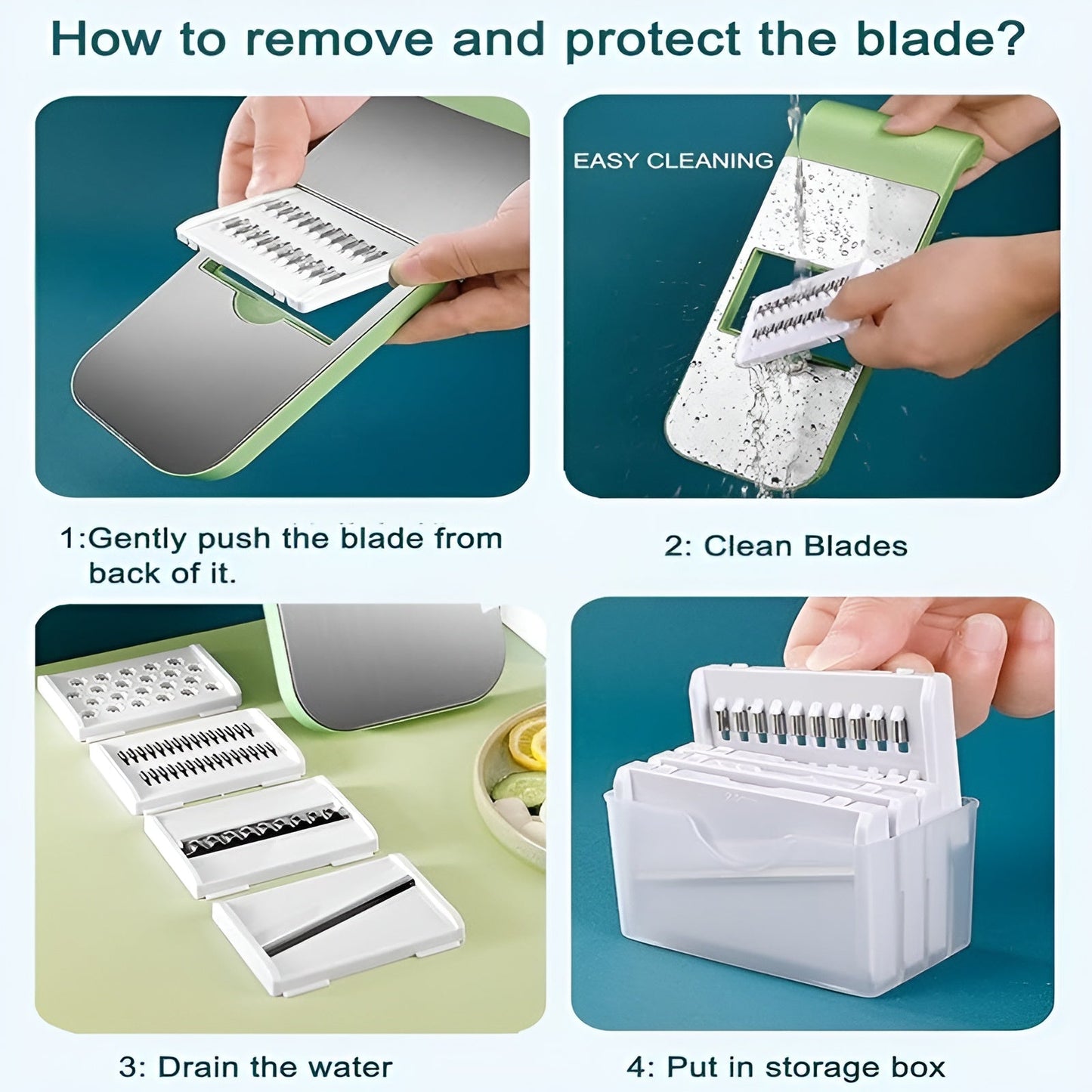 How to remove and protect the blade?

EASY CLEANING

1:Gently push the blade from back of it.

2: Clean Blades

3: Drain the water

4: Put in storage box